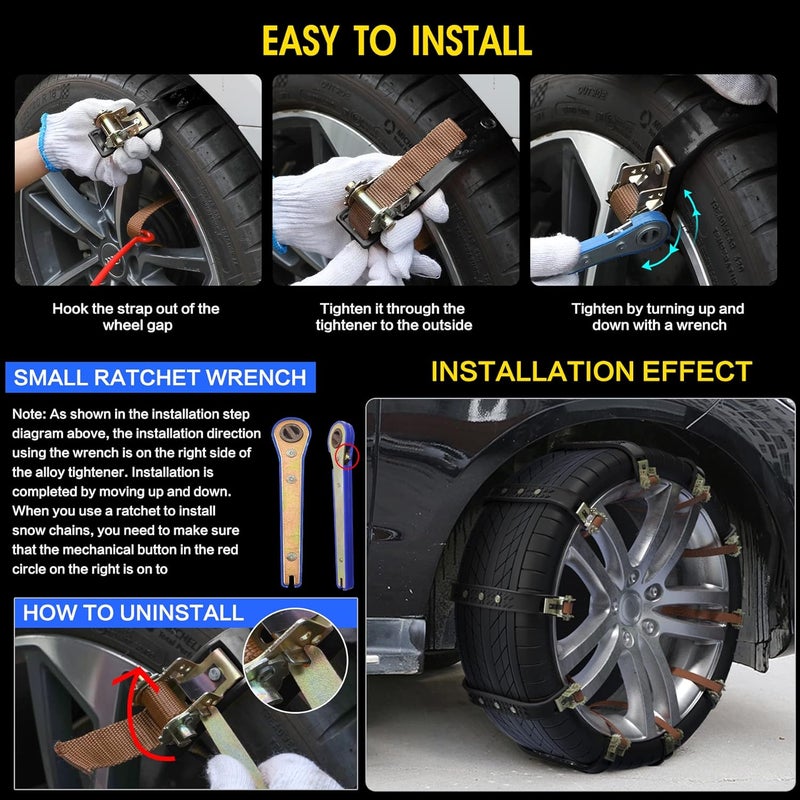 EASY TO INSTALL

Hook the strap out of the wheel gap

Tighten it through the tightener to the outside

Tighten by turning up and down with a wrench

SMALL RATCHET WRENCH

Note: As shown in the installation step diagram above, the installation direction using the wrench is on the right side of the alloy tightener. Installation is completed by moving up and down. When you use a ratchet to install snow chains, you need to make sure that the mechanical button in the red circle on the right is on to

INSTALLATION EFFECT

HOW TO UNINSTALL